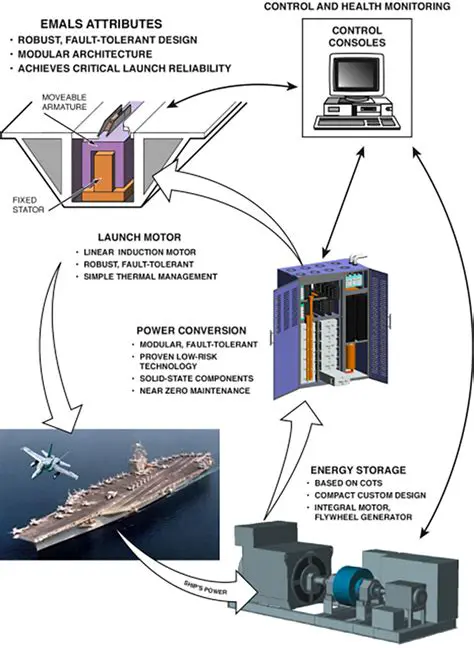 CONTROL AND HEALTH MONITORING

EMALS ATTRIBUTES
• ROBUST, FAULT-TOLERANT DESIGN
• MODULAR ARCHITECTURE
• ACHIEVES CRITICAL LAUNCH RELIABILITY

CONTROL CONSOLES

MOVEABLE ARMATURE

FIXED STATOR

LAUNCH MOTOR
• LINEAR INDUCTION MOTOR
• ROBUST, FAULT-TOLERANT
• SIMPLE THERMAL MANAGEMENT

POWER CONVERSION
• MODULAR, FAULT-TOLERANT
• PROVEN LOW-RISK TECHNOLOGY
• SOLID-STATE COMPONENTS
• NEAR ZERO MAINTENANCE

ENERGY STORAGE
• BASED ON COTS
• COMPACT CUSTOM DESIGN
• INTEGRAL MOTOR, FLYWHEEL GENERATOR

SHIP'S POWER