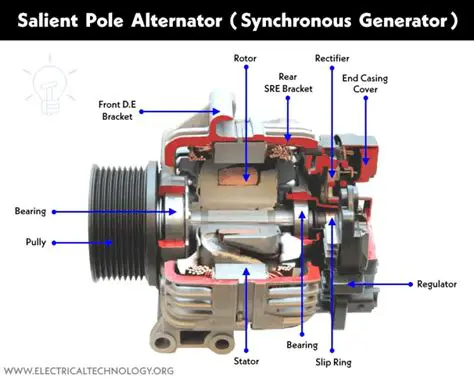 Salient Pole Alternator ( Synchronous Generator )

Rotor

Rectifier

Rear SRE Bracket

End Casing Cover

Front D.E Bracket

Bearing

Pully

Regulator

Bearing

Stator

Slip Ring

WWW.ELECTRICALTECHNOLOGY.ORG